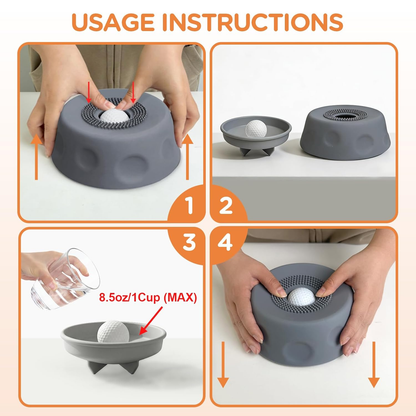 USAGE INSTRUCTIONS

1

2

3

4

8.5oz/1Cup (MAX)